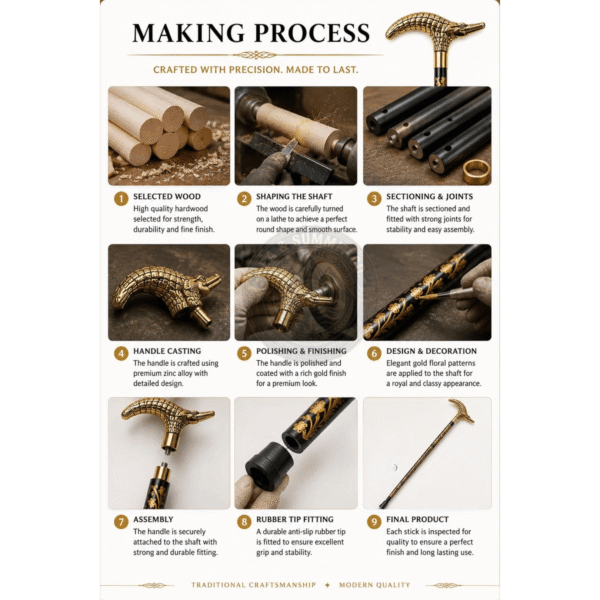 MAKING PROCESS

CRAFTED WITH PRECISION. MADE TO LAST.

1 SELECTED WOOD
High quality hardwood selected for strength, durability and fine finish.

2 SHAPING THE SHAFT
The wood is carefully turned on a lathe to achieve a perfect round shape and smooth surface.

3 SECTIONING & JOINTS
The shaft is sectioned and fitted with strong joints for stability and easy assembly.

4 HANDLE CASTING
The handle is crafted using premium zinc alloy with detailed design.

5 POLISHING & FINISHING
The handle is polished and coated with a rich gold finish for a premium look.

6 DESIGN & DECORATION
Elegant gold floral patterns are applied to the shaft for a royal and classy appearance.

7 ASSEMBLY
The handle is securely attached to the shaft with strong and durable fitting.

8 RUBBER TIP FITTING
A durable anti-slip rubber tip is fitted to ensure excellent grip and stability.

9 FINAL PRODUCT
Each stick is inspected for quality to ensure a perfect finish and long lasting use.

TRADITIONAL CRAFTSMANSHIP ♦ MODERN QUALITY